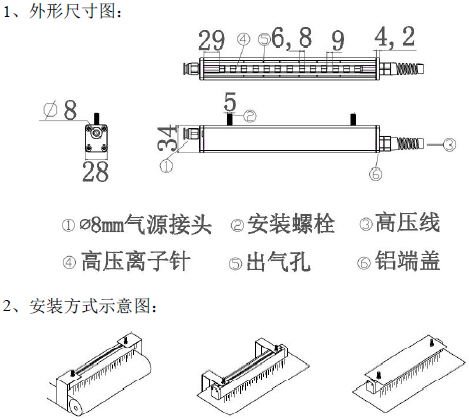 1、外形尺寸图：

29 ④ ⑤ 6,8 9 4,2

∅8 5 ② 34 ① 28 ③ ⑥

① ∅8mm气源接头 ② 安装螺栓 ③ 高压线
④ 高压离子针 ⑤ 出气孔 ⑥ 铝端盖

2、安装方式示意图：